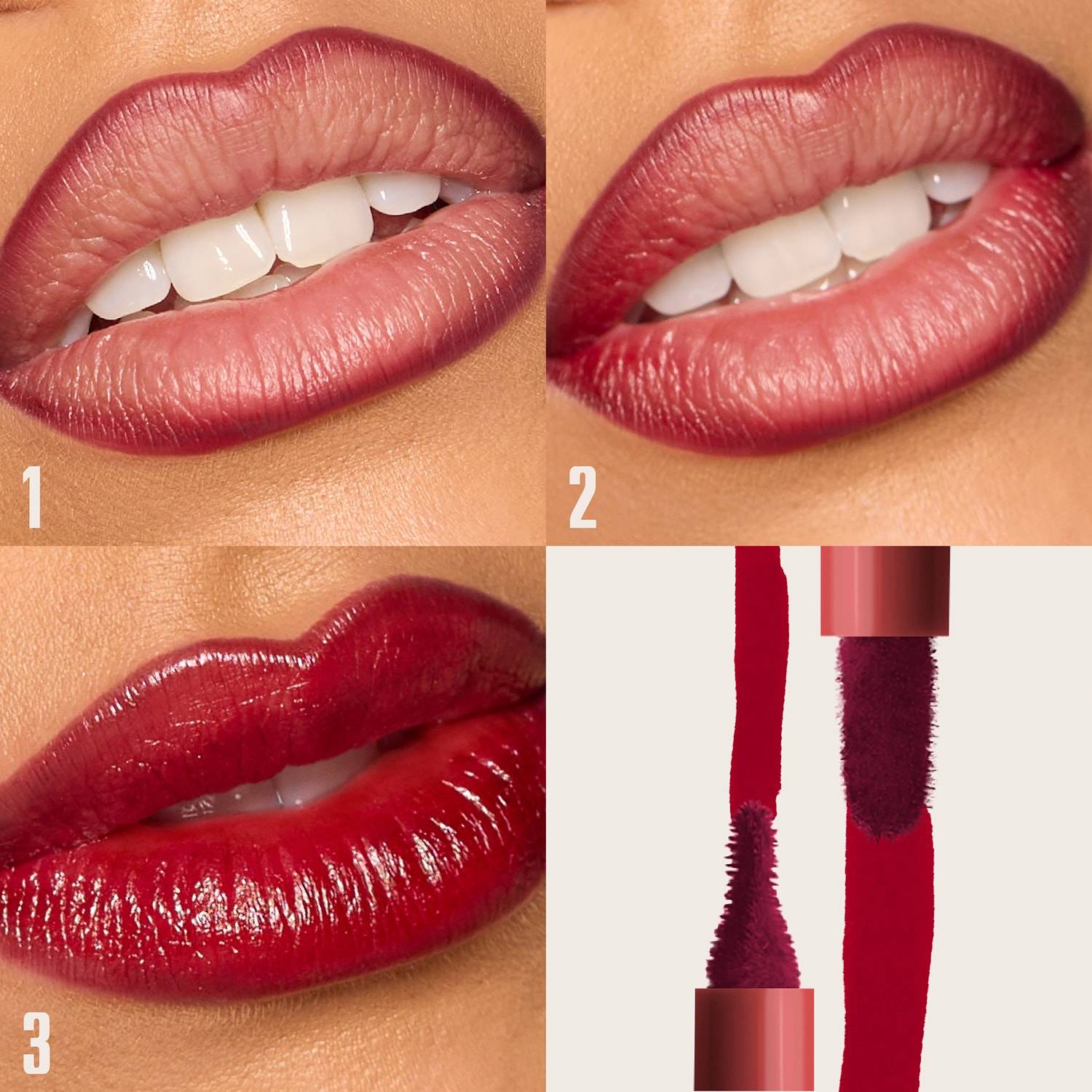 1

2

3