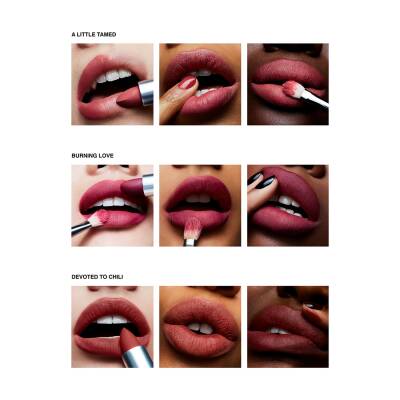 A LITTLE TAMED

BURNING LOVE

DEVOTED TO CHILI