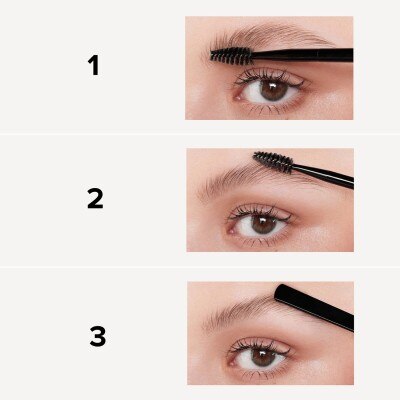 1

2

3