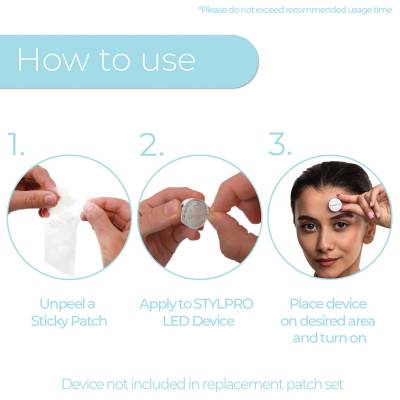 *Please do not exceed recommended usage time

How to use

1.

Unpeel a Sticky Patch

2.

Apply to STYLPRO LED Device

3.

Place device on desired area and turn on

Device not included in replacement patch set