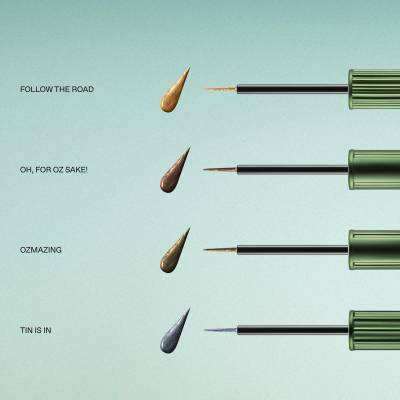 FOLLOW THE ROAD

OH, FOR OZ SAKE!

OZMAZING

TIN IS IN