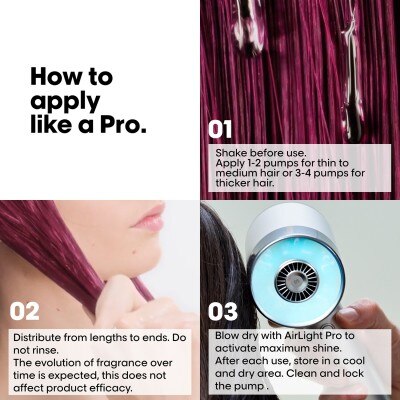 How to apply like a Pro.

01

Shake before use.
Apply 1-2 pumps for thin to medium hair or 3-4 pumps for thicker hair.

02

Distribute from lengths to ends. Do not rinse.
The evolution of fragrance over time is expected, this does not affect product efficacy.

03

Blow dry with AirLight Pro to activate maximum shine.
After each use, store in a cool and dry area. Clean and lock the pump .