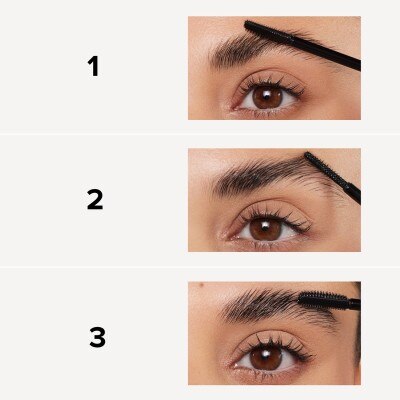 1

2

3